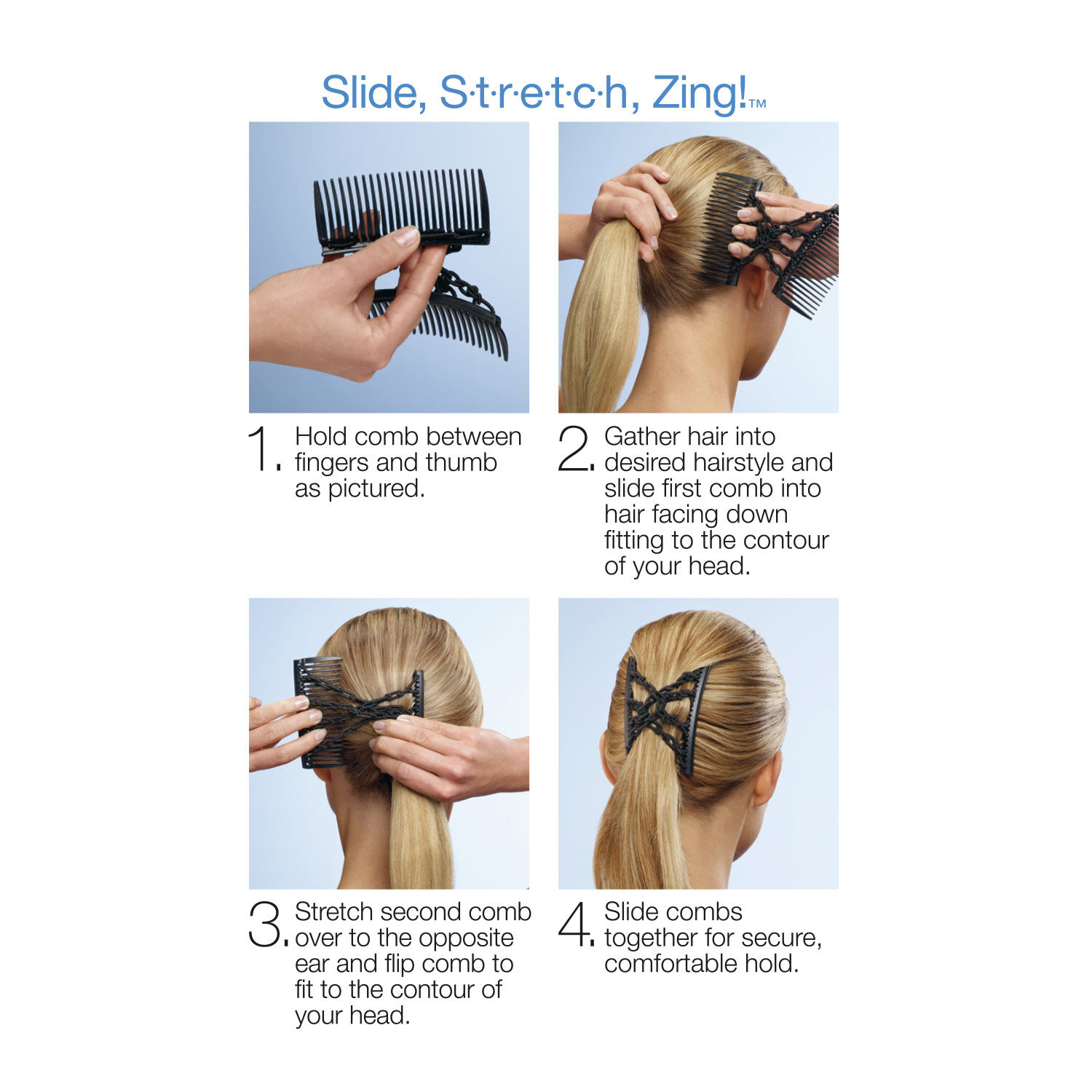 Slide, S·t·r·e·t·c·h, Zing!™

1. Hold comb between fingers and thumb as pictured.

2. Gather hair into desired hairstyle and slide first comb into hair facing down fitting to the contour of your head.

3. Stretch second comb over to the opposite ear and flip comb to fit to the contour of your head.

4. Slide combs together for secure, comfortable hold.